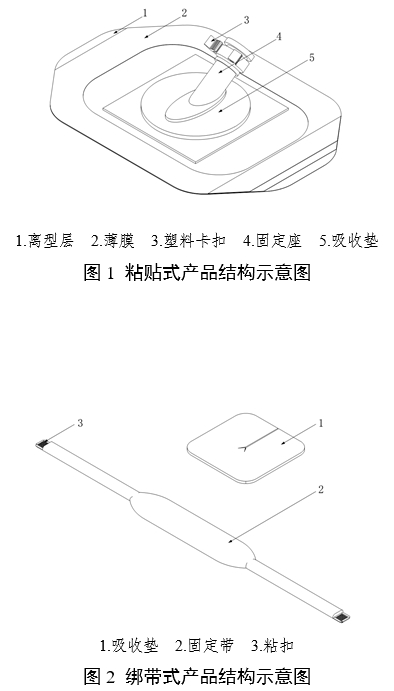 1 2 3 4 5

1.离型层 2.薄膜 3.塑料卡扣 4.固定座 5.吸收垫

图 1 粘贴式产品结构示意图

3 1 2

1.吸收垫 2.固定带 3.粘扣

图 2 绑带式产品结构示意图